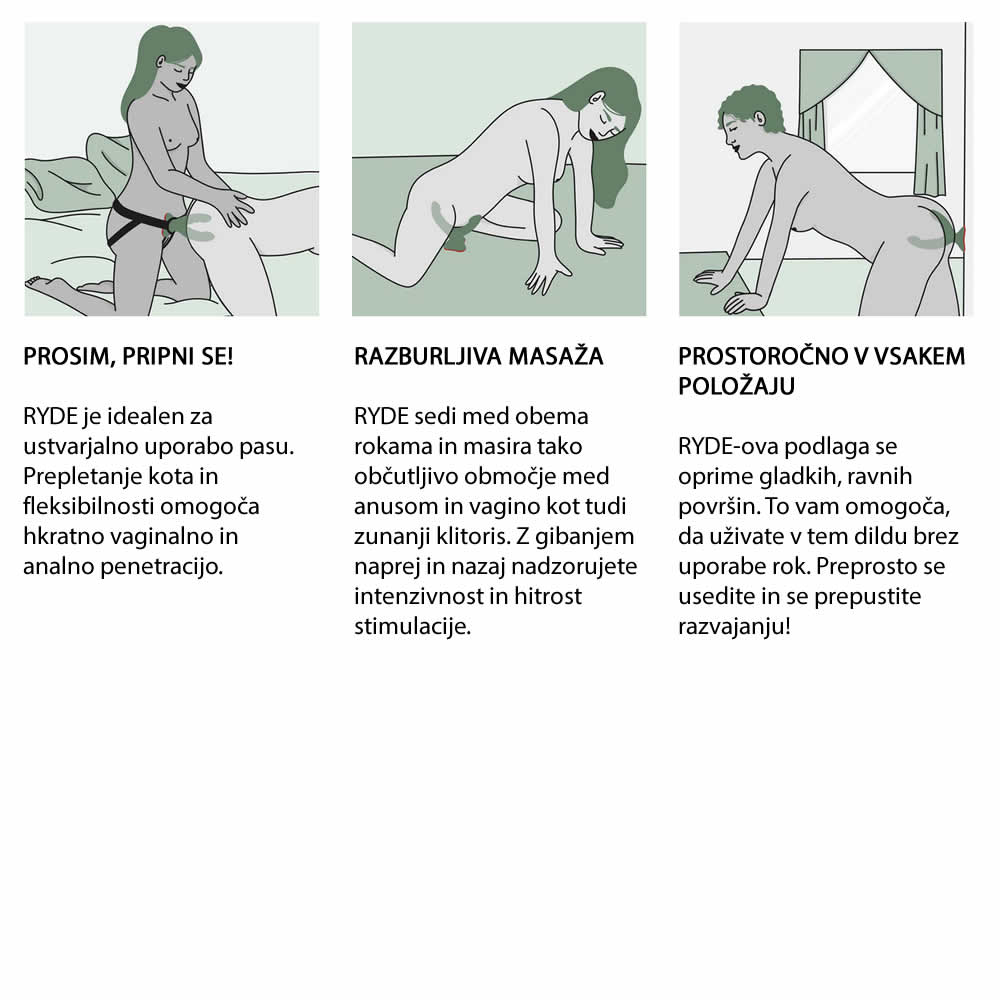 PROSIM, PRIPNI SE!

RYDE je idealen za ustvarjalno uporabo pasu. Prepletanje kota in fleksibilnosti omogoča hkratno vaginalno in analno penetracijo.

RAZBURLJIVA MASAŽA

RYDE sedi med obema rokama in masira tako občutljivo območje med anusom in vagino kot tudi zunanji klitoris. Z gibanjem naprej in nazaj nadzorujete intenzivnost in hitrost stimulacije.

PROSTOROČNO V VSAKEM POLOŽAJU

RYDE-ova podlaga se oprime gladkih, ravnih površin. To vam omogoča, da uživate v tem dildu brez uporabe rok. Preprosto se usedite in se prepustite razvajanju!