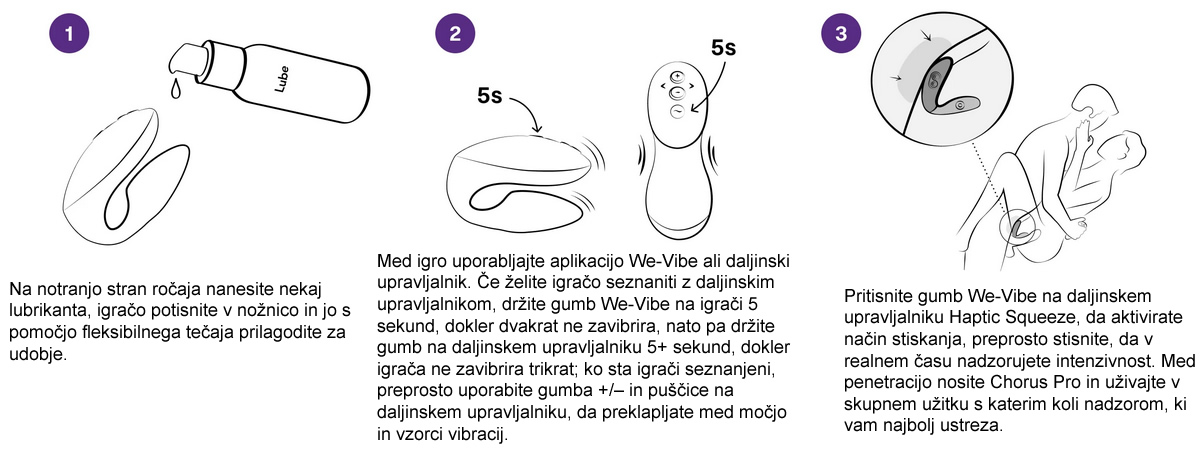 1

Lube

Na notranjo stran ročaja nanesite nekaj lubrikanta, igračo potisnite v nožnico in jo s pomočjo fleksibilnega tečaja prilagodite za udobje.

2

5s

5s

Med igro uporabljajte aplikacijo We-Vibe ali daljinski upravljalnik. Če želite igračo seznaniti z daljinskim upravljalnikom, držite gumb We-Vibe na igrači 5 sekund, dokler dvakrat ne zavibrira, nato pa držite gumb na daljinskem upravljalniku 5+ sekund, dokler igrača ne zavibrira trikrat; ko sta igrači seznanjeni, preprosto uporabite gumba +/– in puščice na daljinskem upravljalniku, da preklapljate med močjo in vzorci vibracij.

3

Pritisnite gumb We-Vibe na daljinskem upravljalniku Haptic Squeeze, da aktivirate način stiskanja, preprosto stisnite, da v realnem času nadzorujete intenzivnost. Med penetracijo nosite Chorus Pro in uživajte v skupnem užitku s katerim koli nadzorom, ki vam najbolj ustreza.