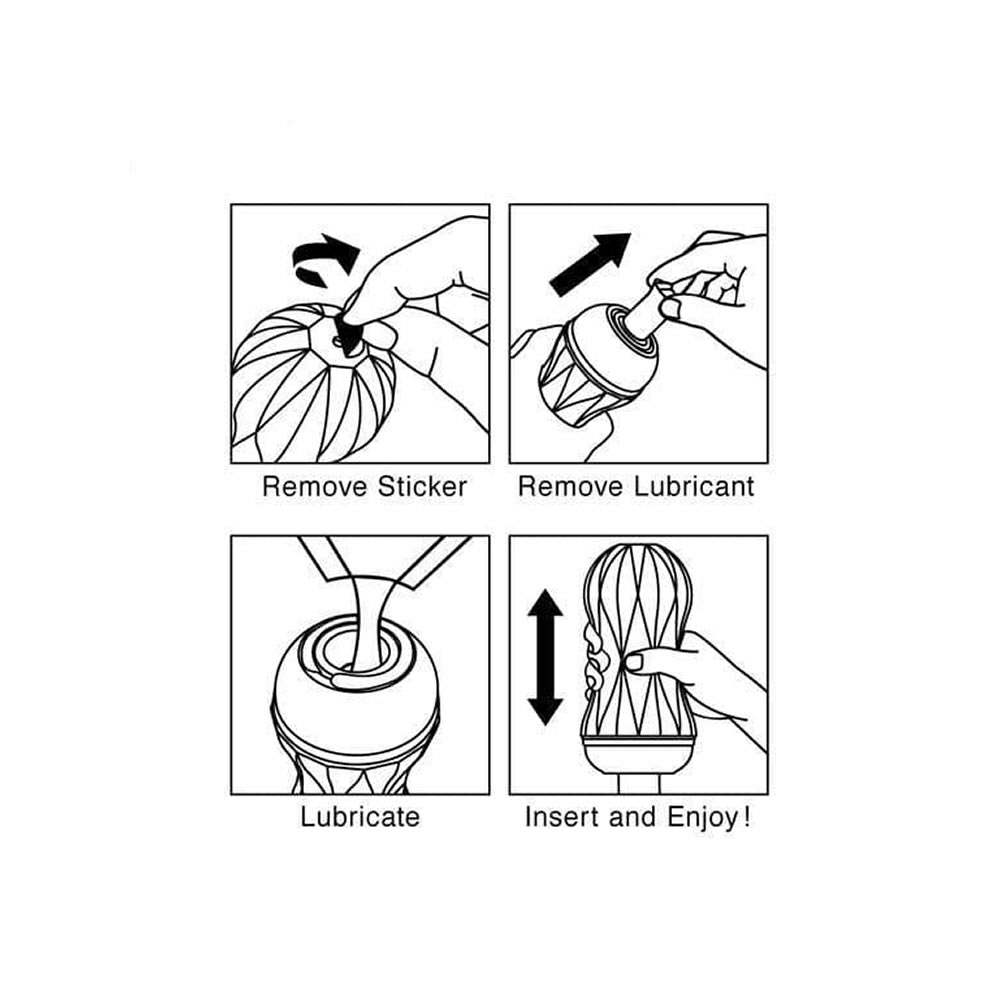 Remove Sticker

Remove Lubricant

Lubricate

Insert and Enjoy!