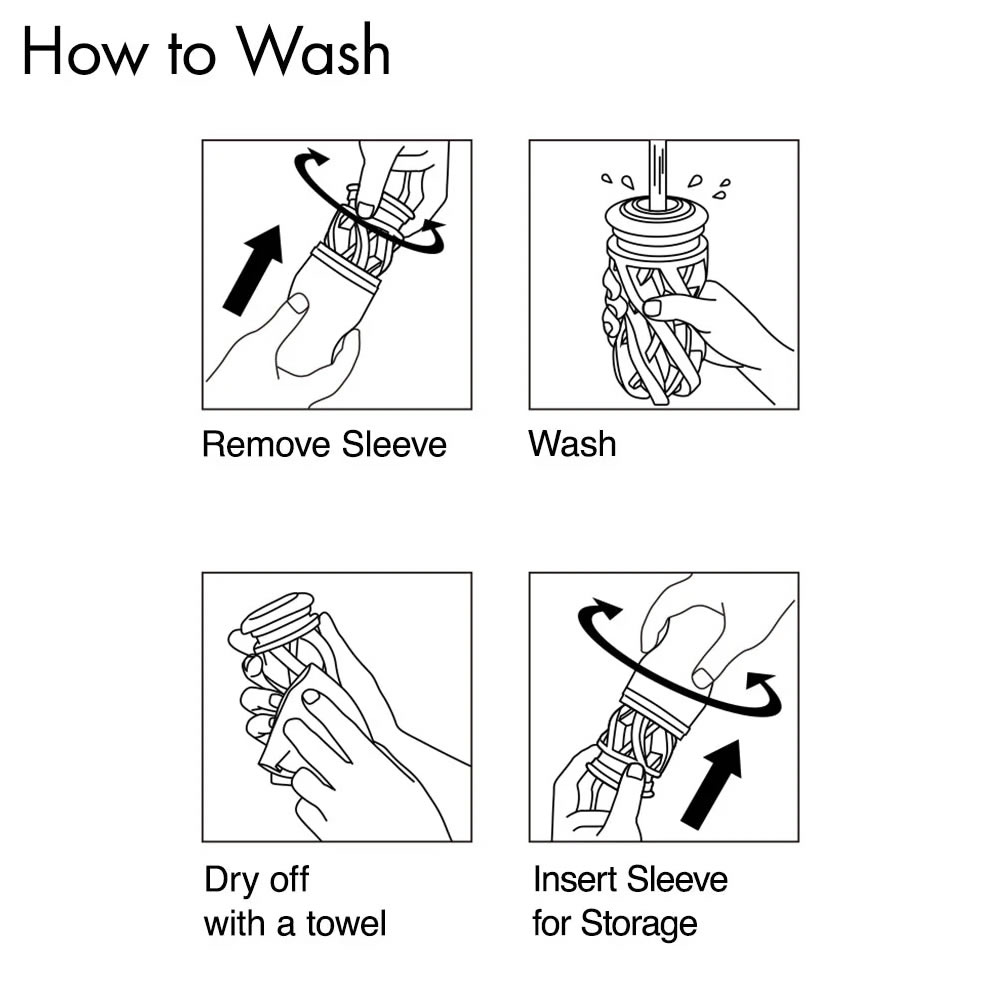 How to Wash

Remove Sleeve

Wash

Dry off with a towel

Insert Sleeve for Storage