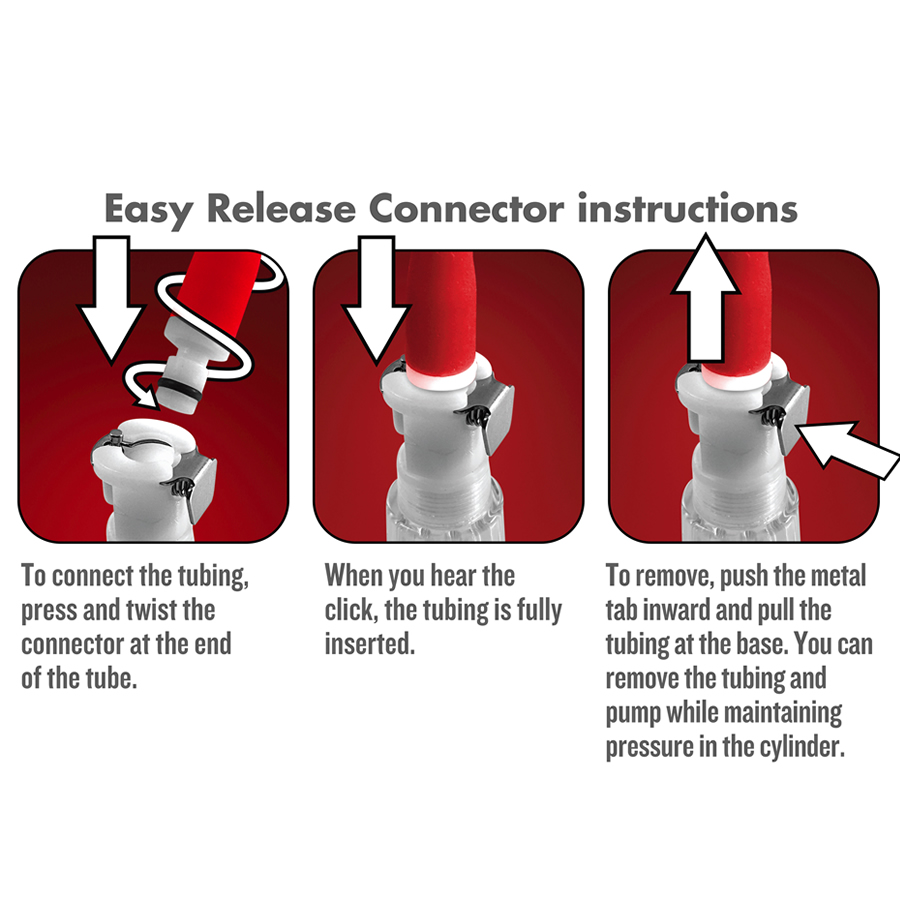 Easy Release Connector instructions

To connect the tubing, press and twist the connector at the end of the tube.

When you hear the click, the tubing is fully inserted.

To remove, push the metal tab inward and pull the tubing at the base. You can remove the tubing and pump while maintaining pressure in the cylinder.