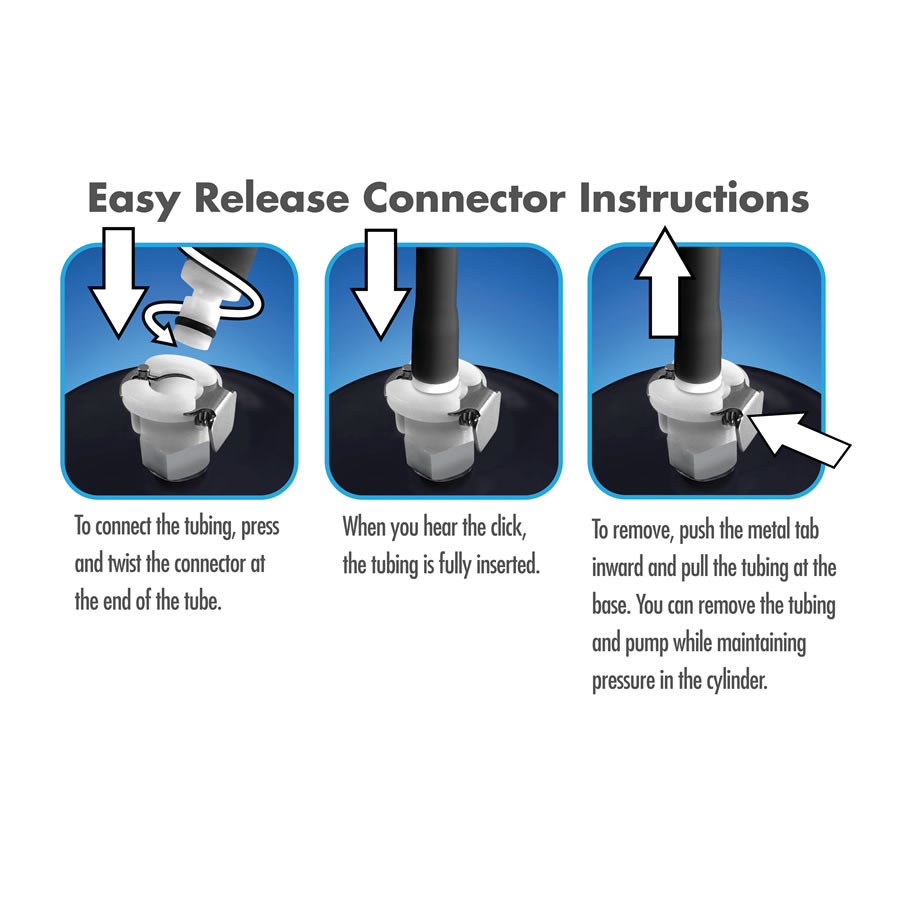 Easy Release Connector Instructions

To connect the tubing, press and twist the connector at the end of the tube.

When you hear the click, the tubing is fully inserted.

To remove, push the metal tab inward and pull the tubing at the base. You can remove the tubing and pump while maintaining pressure in the cylinder.