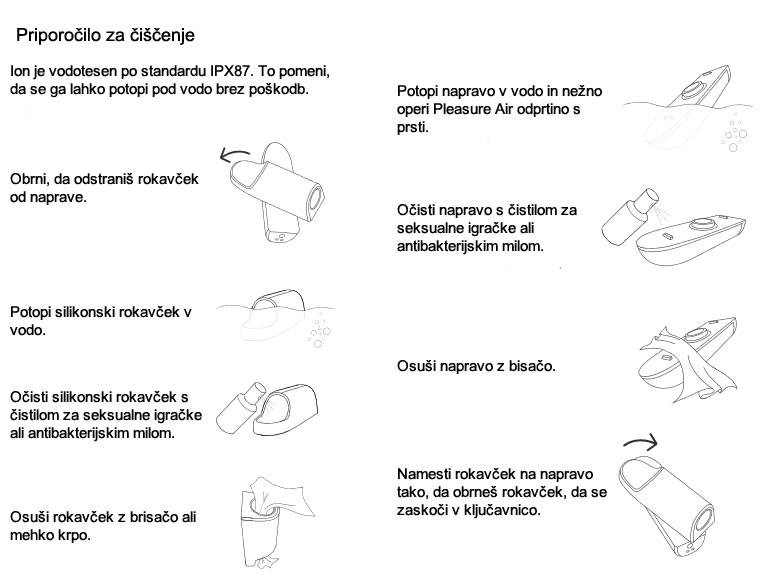 Priporočilo za čiščenje

Ion je vodotesen po standardu IPX87. To pomeni, da se ga lahko potopi pod vodo brez poškodb.

Obrni, da odstraniš rokavček od naprave.

Potopi silikonski rokavček v vodo.

Očisti silikonski rokavček s čistilom za seksualne igračke ali antibakterijskim milom.

Osuši rokavček z brisačo ali mehko krpo.

Potopi napravo v vodo in nežno operi Pleasure Air odprtino s prsti.

Očisti napravo s čistilom za seksualne igračke ali antibakterijskim milom.

Osuši napravo z bisačo.

Namesti rokavček na napravo tako, da obrneš rokavček, da se zaskoči v ključavnico.